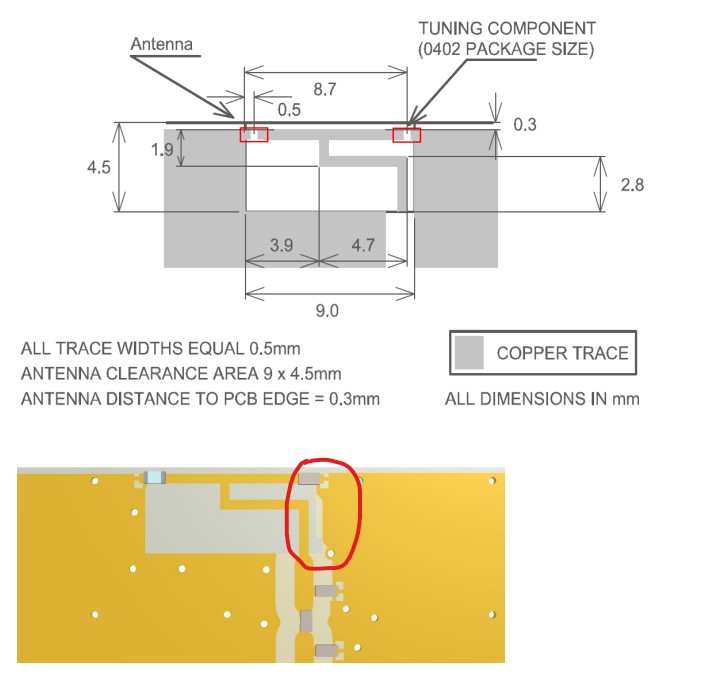 Antenna

TUNING COMPONENT
(0402 PACKAGE SIZE)

8.7

0.5

0.3

4.5

1.9

2.8

3.9

4.7

9.0

ALL TRACE WIDTHS EQUAL 0.5mm
ANTENNA CLEARANCE AREA 9 x 4.5mm
ANTENNA DISTANCE TO PCB EDGE = 0.3mm

COPPER TRACE

ALL DIMENSIONS IN mm